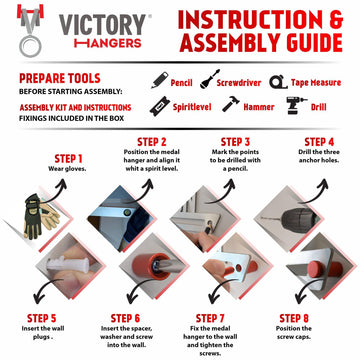 VICTORY® HANGERS

INSTRUCTION & ASSEMBLY GUIDE

PREPARE TOOLS
BEFORE STARTING ASSEMBLY:

ASSEMBLY KIT AND INSTRUCTIONS
FIXINGS INCLUDED IN THE BOX

Pencil
Screwdriver
Tape Measure
Spiritlevel
Hammer
Drill

STEP 1
Wear gloves.

STEP 2
Position the medal hanger and align it whit a spirit level.

STEP 3
Mark the points to be drilled with a pencil.

STEP 4
Drill the three anchor holes.

STEP 5
Insert the wall plugs .

STEP 6
Insert the spacer, washer and screw into the wall.

STEP 7
Fix the medal hanger to the wall and tighten the screws.

STEP 8
Position the screw caps.