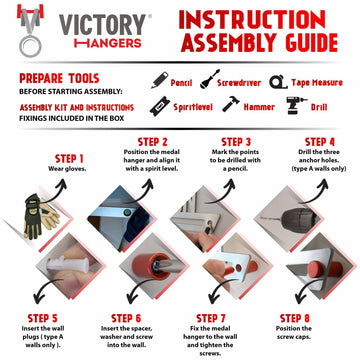 VICTORY®
HANGERS

INSTRUCTION ASSEMBLY GUIDE

PREPARE TOOLS
BEFORE STARTING ASSEMBLY:

ASSEMBLY KIT AND INSTRUCTIONS
FIXINGS INCLUDED IN THE BOX

Pencil
Screwdriver
Tape Measure
Spiritlevel
Hammer
Drill

STEP 1
Wear gloves.

STEP 2
Position the medal hanger and align it with a spirit level.

STEP 3
Mark the points to be drilled with a pencil.

STEP 4
Drill the three anchor holes. (type A walls only)

STEP 5
Insert the wall plugs ( type A walls only ).

STEP 6
Insert the spacer, washer and screw into the wall.

STEP 7
Fix the medal hanger to the wall and tighten the screws.

STEP 8
Position the screw caps.